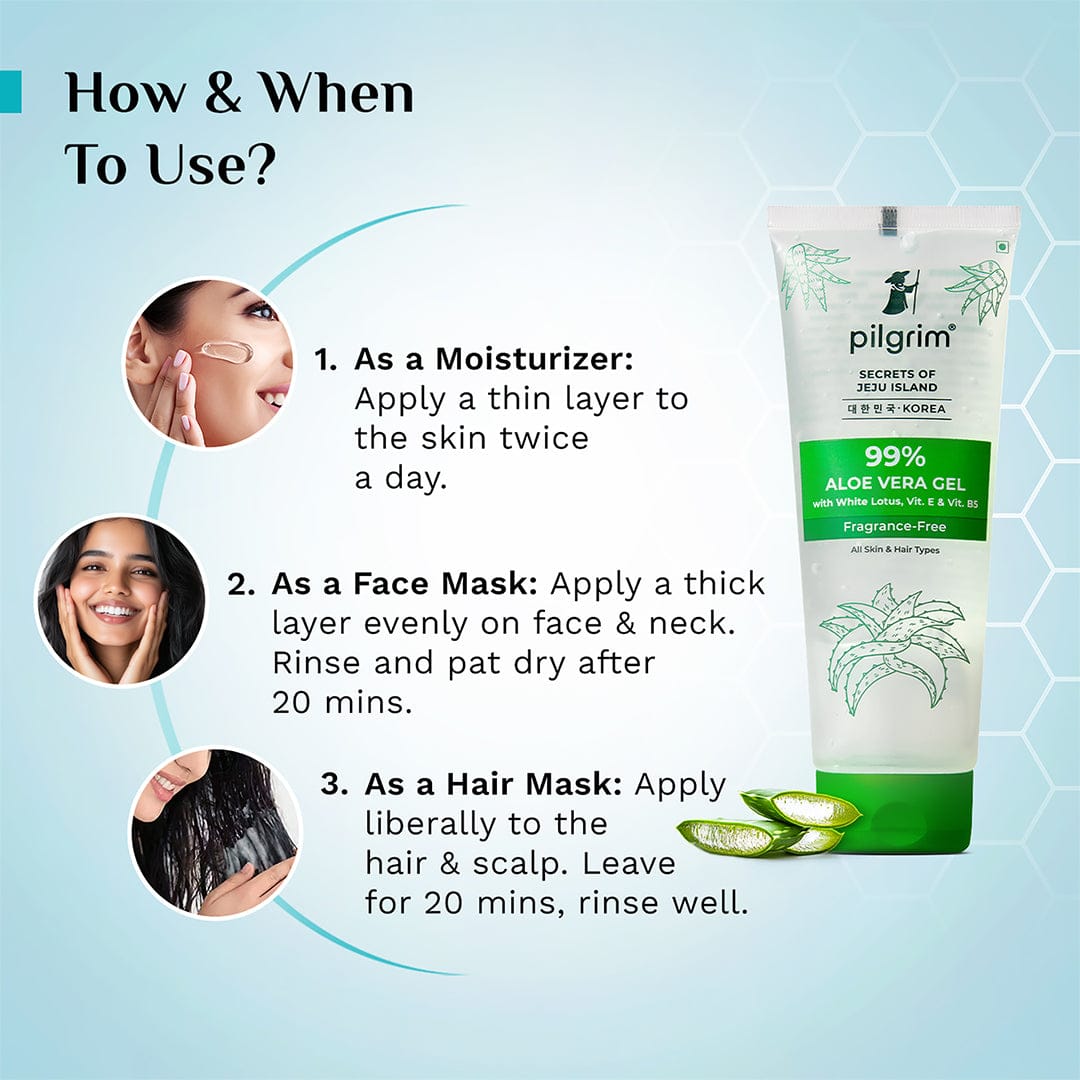 How & When To Use?

1. As a Moisturizer: Apply a thin layer to the skin twice a day.

2. As a Face Mask: Apply a thick layer evenly on face & neck. Rinse and pat dry after 20 mins.

3. As a Hair Mask: Apply liberally to the hair & scalp. Leave for 20 mins, rinse well.

pilgrim®
SECRETS OF JEJU ISLAND
대한민국·KOREA
99%
ALOE VERA GEL
with White Lotus, Vit. E & Vit. B5
Fragrance-Free
All Skin & Hair Types